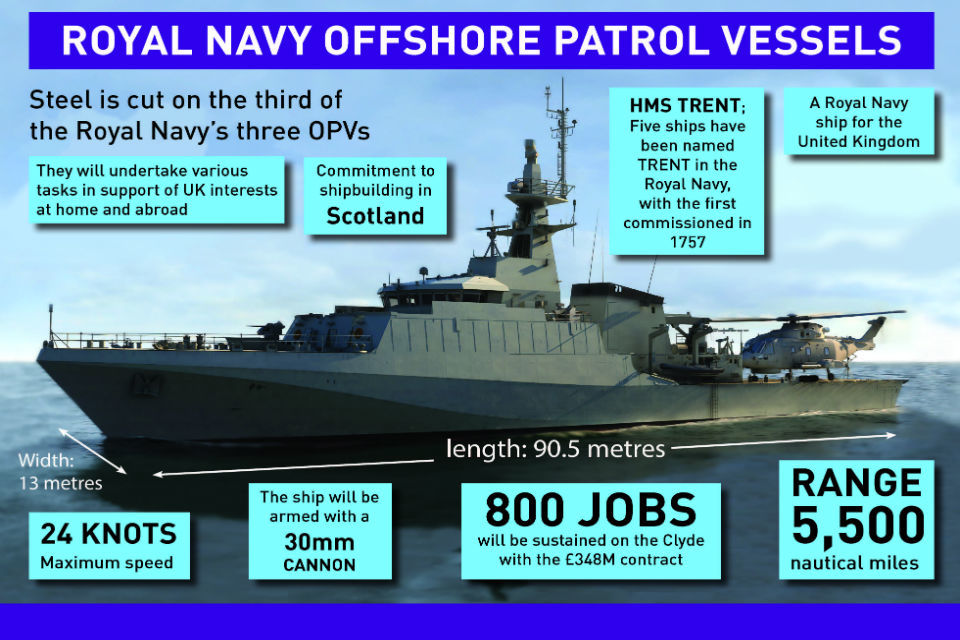 ROYAL NAVY OFFSHORE PATROL VESSELS

Steel is cut on the third of the Royal Navy's three OPVs

They will undertake various tasks in support of UK interests at home and abroad

Commitment to shipbuilding in Scotland

HMS TRENT; Five ships have been named TRENT in the Royal Navy, with the first commissioned in 1757

A Royal Navy ship for the United Kingdom

Width: 13 metres

length: 90.5 metres

24 KNOTS Maximum speed

The ship will be armed with a 30mm CANNON

800 JOBS will be sustained on the Clyde with the £348M contract

RANGE 5,500 nautical miles