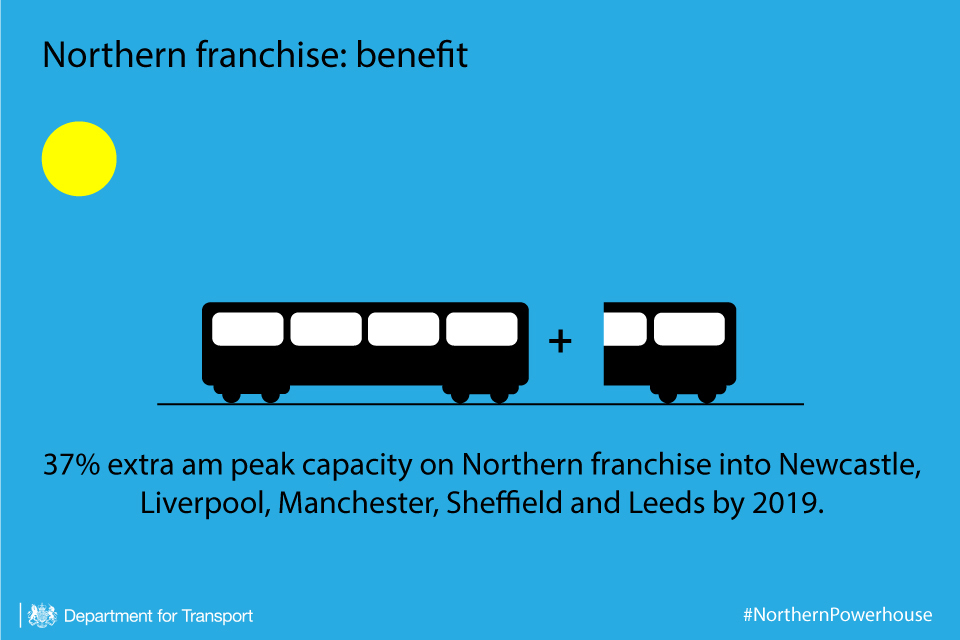 Northern franchise: benefit

+

37% extra am peak capacity on Northern franchise into Newcastle, Liverpool, Manchester, Sheffield and Leeds by 2019.

Department for Transport

#NorthernPowerhouse