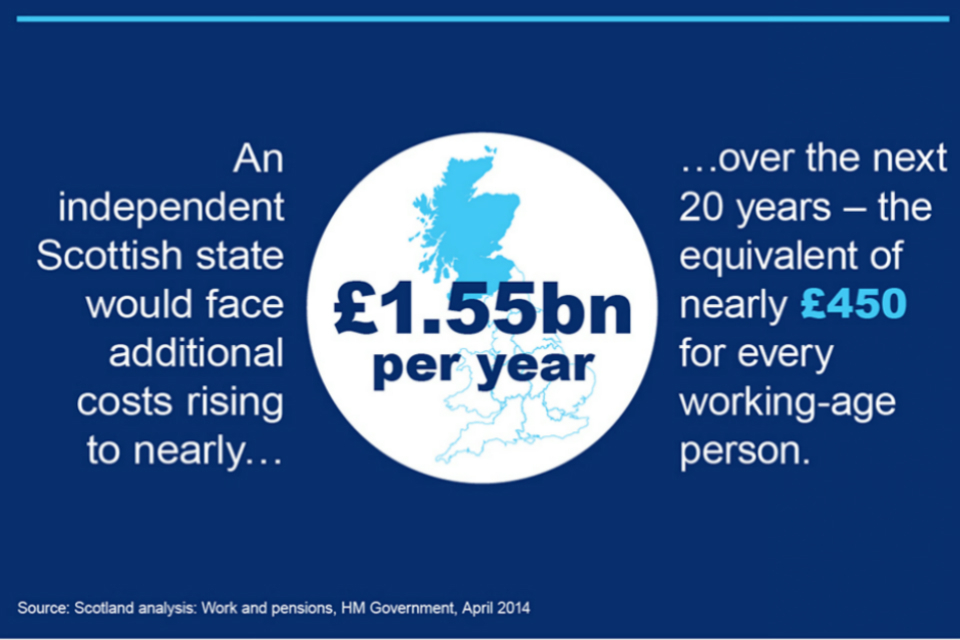 An independent Scottish state would face additional costs rising to nearly…

£1.55bn per year

…over the next 20 years – the equivalent of nearly £450 for every working-age person.

Source: Scotland analysis: Work and pensions, HM Government, April 2014