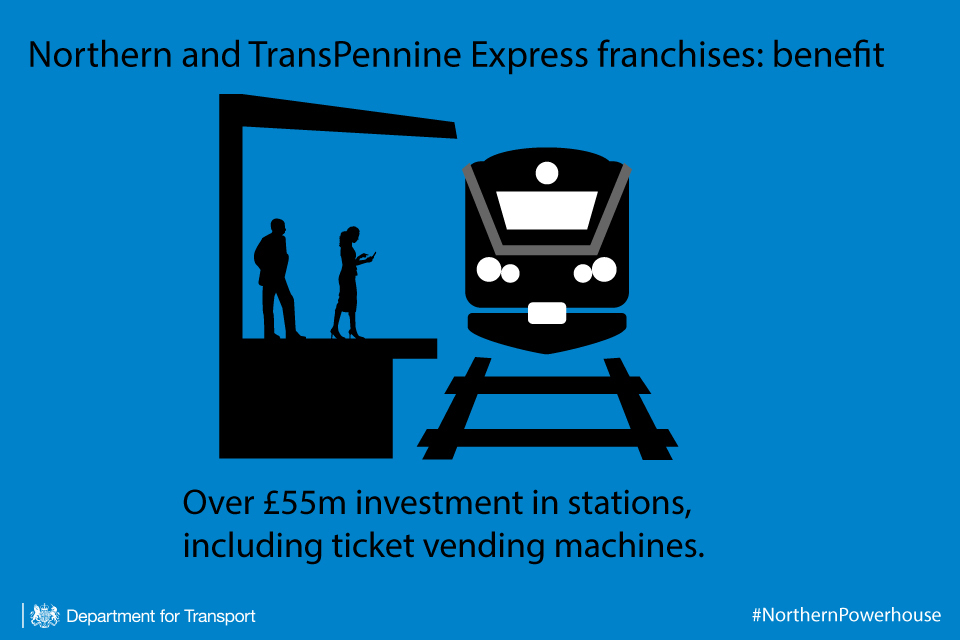 Northern and TransPennine Express franchises: benefit

Over £55m investment in stations, including ticket vending machines.

Department for Transport

#NorthernPowerhouse