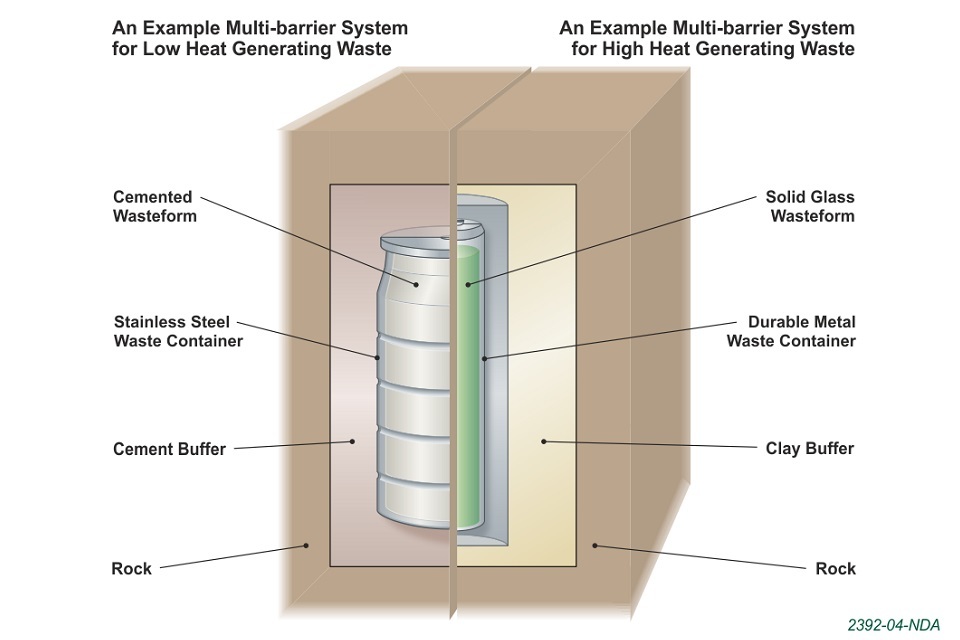 An Example Multi-barrier System for Low Heat Generating Waste

An Example Multi-barrier System for High Heat Generating Waste

Cemented Wasteform

Stainless Steel Waste Container

Cement Buffer

Rock

Solid Glass Wasteform

Durable Metal Waste Container

Clay Buffer

Rock

2392-04-NDA