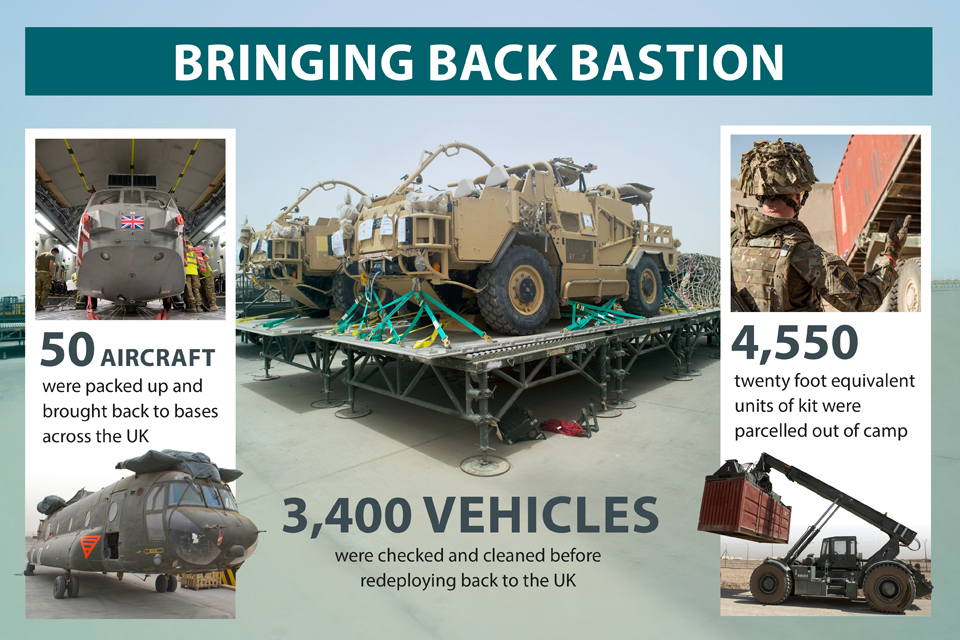 BRINGING BACK BASTION

50 AIRCRAFT were packed up and brought back to bases across the UK

3,400 VEHICLES were checked and cleaned before redeploying back to the UK

4,550 twenty foot equivalent units of kit were parcelled out of camp