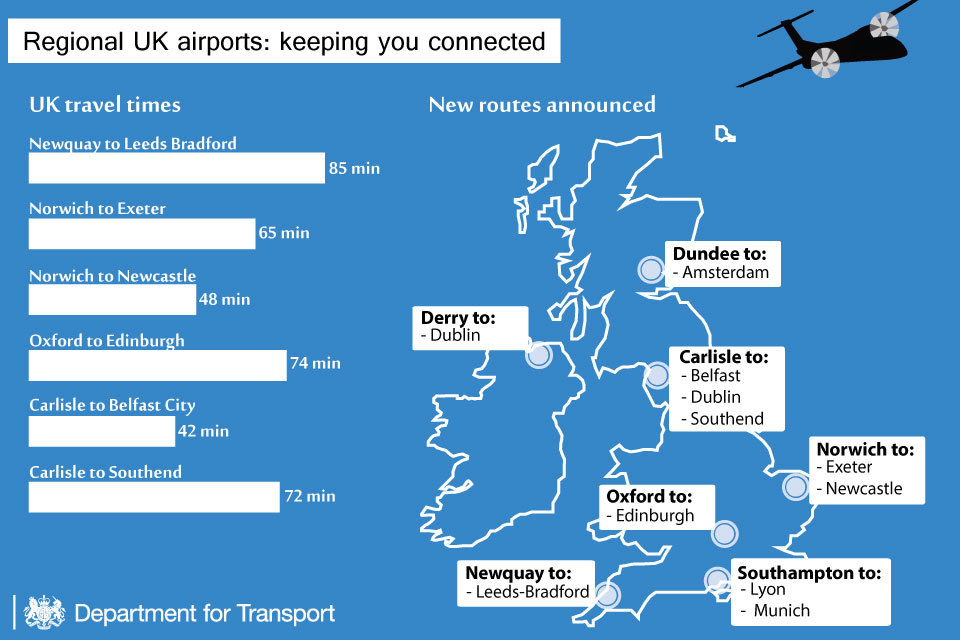 Regional UK airports: keeping you connected

UK travel times

Newquay to Leeds Bradford
85 min

Norwich to Exeter
65 min

Norwich to Newcastle
48 min

Oxford to Edinburgh
74 min

Carlisle to Belfast City
42 min

Carlisle to Southend
72 min

New routes announced

Dundee to:
- Amsterdam

Derry to:
- Dublin

Carlisle to:
- Belfast
- Dublin
- Southend

Norwich to:
- Exeter
- Newcastle

Oxford to:
- Edinburgh

Newquay to:
- Leeds-Bradford

Southampton to:
- Lyon
- Munich

Department for Transport