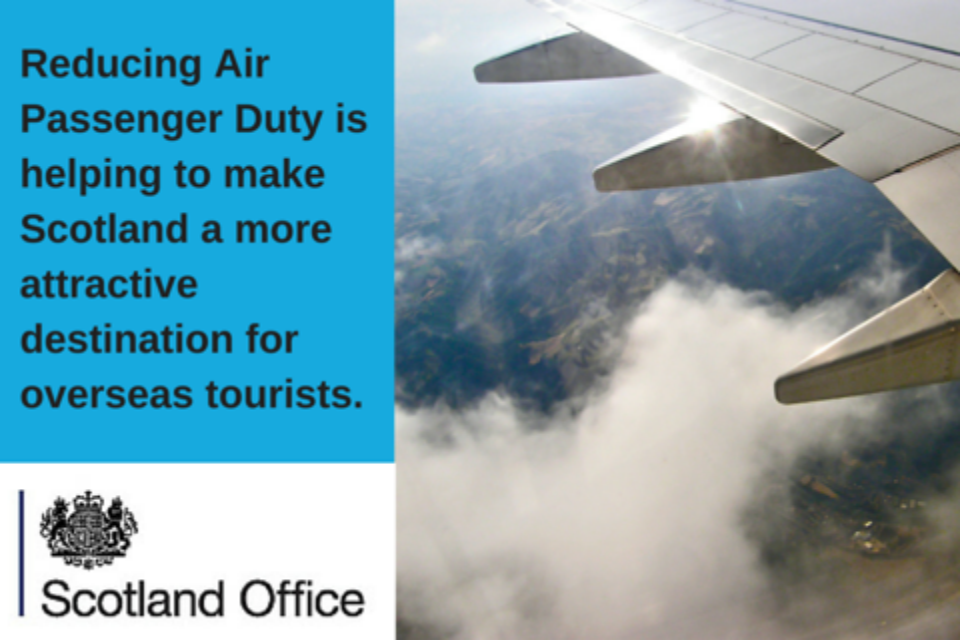 Reducing Air Passenger Duty is helping to make Scotland a more attractive destination for overseas tourists.

Scotland Office