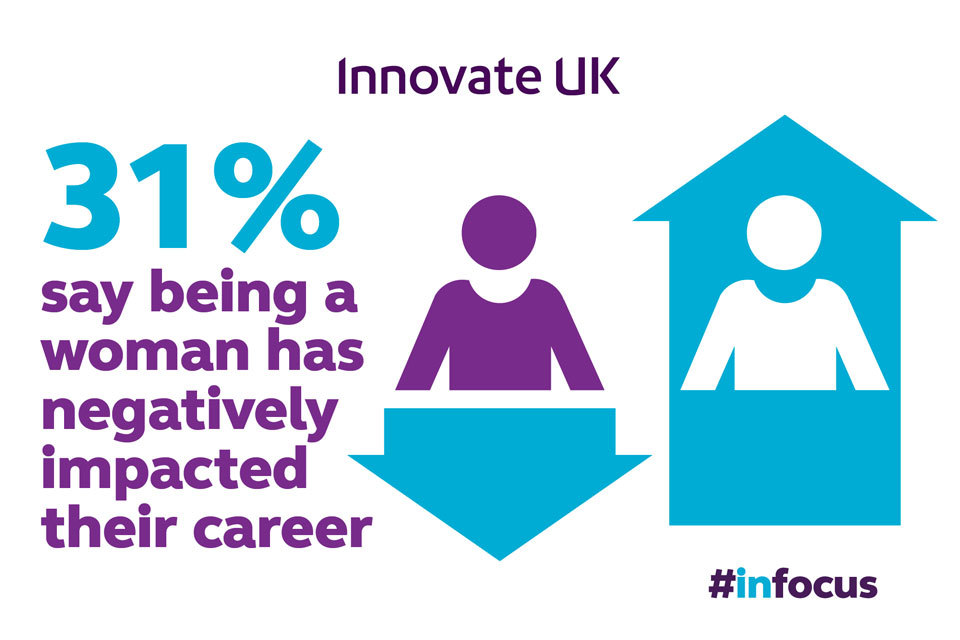 Innovate UK

31%
say being a woman has negatively impacted their career

#infocus