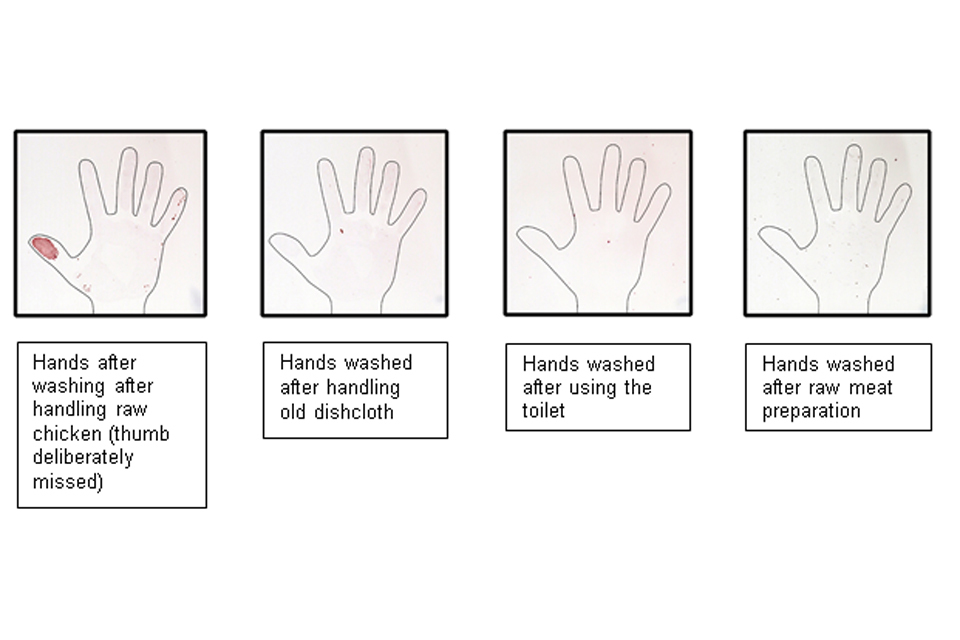 Hands after washing after handling raw chicken (thumb deliberately missed)

Hands washed after handling old dishcloth

Hands washed after using the toilet

Hands washed after raw meat preparation