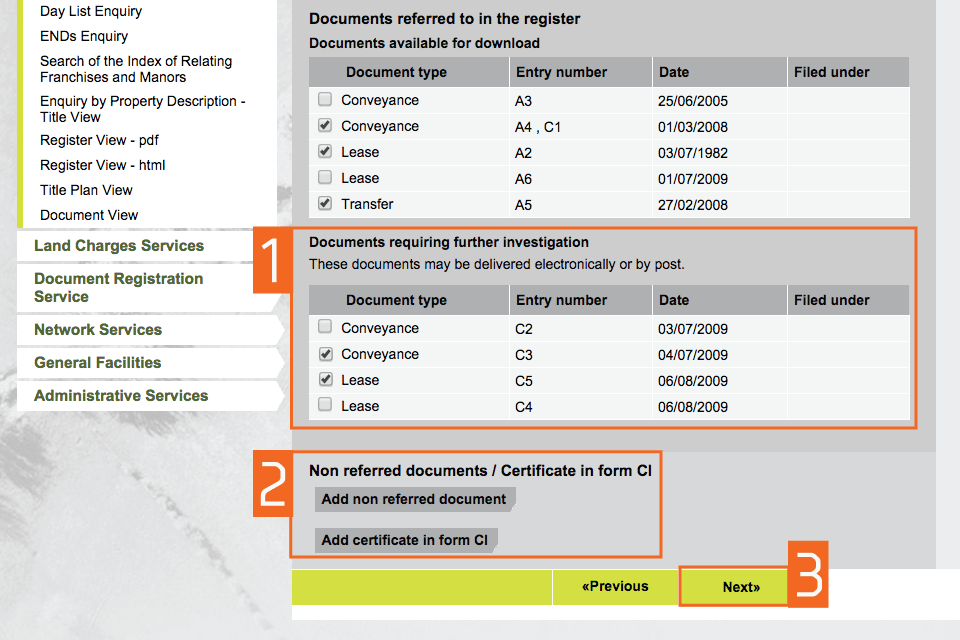 Day List Enquiry
ENDs Enquiry
Search of the Index of Relating Franchises and Manors
Enquiry by Property Description - Title View
Register View - pdf
Register View - html
Title Plan View
Document View

Land Charges Services
Document Registration Service
Network Services
General Facilities
Administrative Services

Documents referred to in the register
Documents available for download

| Document type | Entry number | Date | Filed under |
|---|---|---|---|
| Conveyance | A3 | 25/06/2005 | |
| Conveyance | A4 , C1 | 01/03/2008 | |
| Lease | A2 | 03/07/1982 | |
| Lease | A6 | 01/07/2009 | |
| Transfer | A5 | 27/02/2008 | |

1
Documents requiring further investigation
These documents may be delivered electronically or by post.

| Document type | Entry number | Date | Filed under |
|---|---|---|---|
| Conveyance | C2 | 03/07/2009 | |
| Conveyance | C3 | 04/07/2009 | |
| Lease | C5 | 06/08/2009 | |
| Lease | C4 | 06/08/2009 | |

2
Non referred documents / Certificate in form CI
Add non referred document
Add certificate in form CI

«Previous
Next»
3