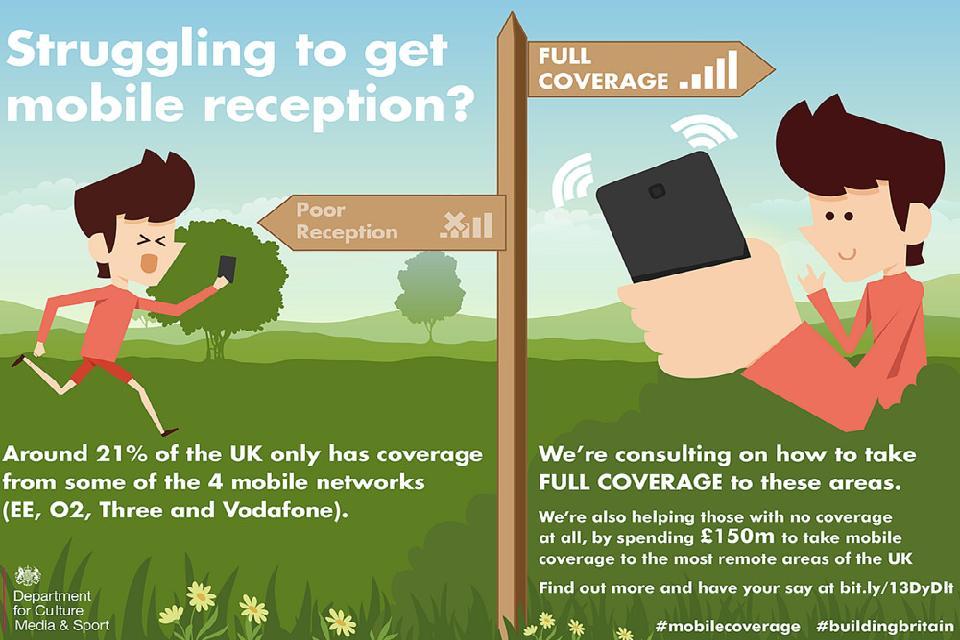 Struggling to get mobile reception?

FULL COVERAGE

Poor Reception

Around 21% of the UK only has coverage from some of the 4 mobile networks (EE, O2, Three and Vodafone).

We're consulting on how to take FULL COVERAGE to these areas.

We're also helping those with no coverage at all, by spending £150m to take mobile coverage to the most remote areas of the UK

Find out more and have your say at bit.ly/13DyDlt

Department for Culture Media & Sport

#mobilecoverage #buildingbritain