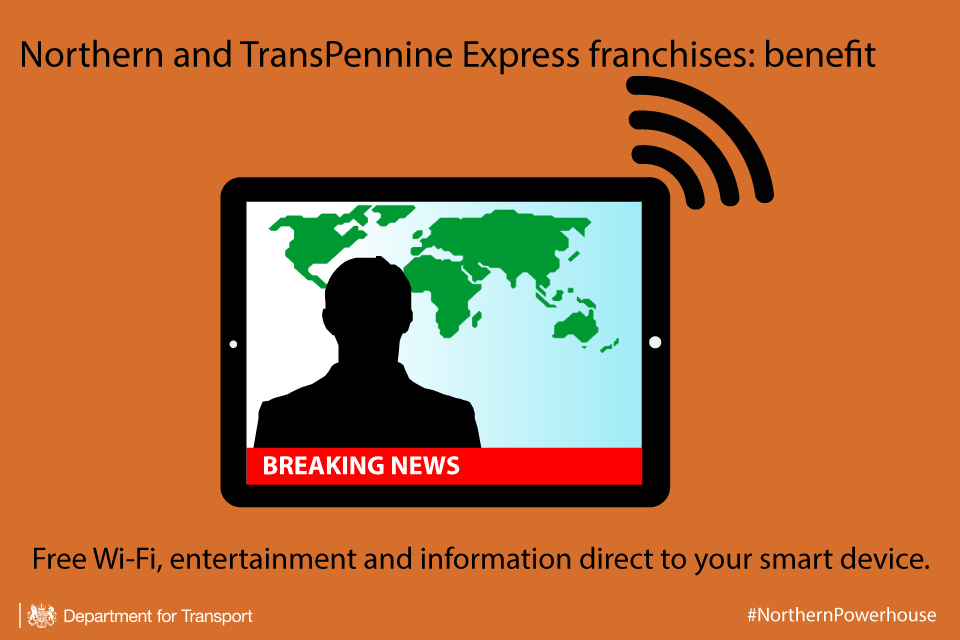 Northern and TransPennine Express franchises: benefit

BREAKING NEWS

Free Wi-Fi, entertainment and information direct to your smart device.

Department for Transport

#NorthernPowerhouse