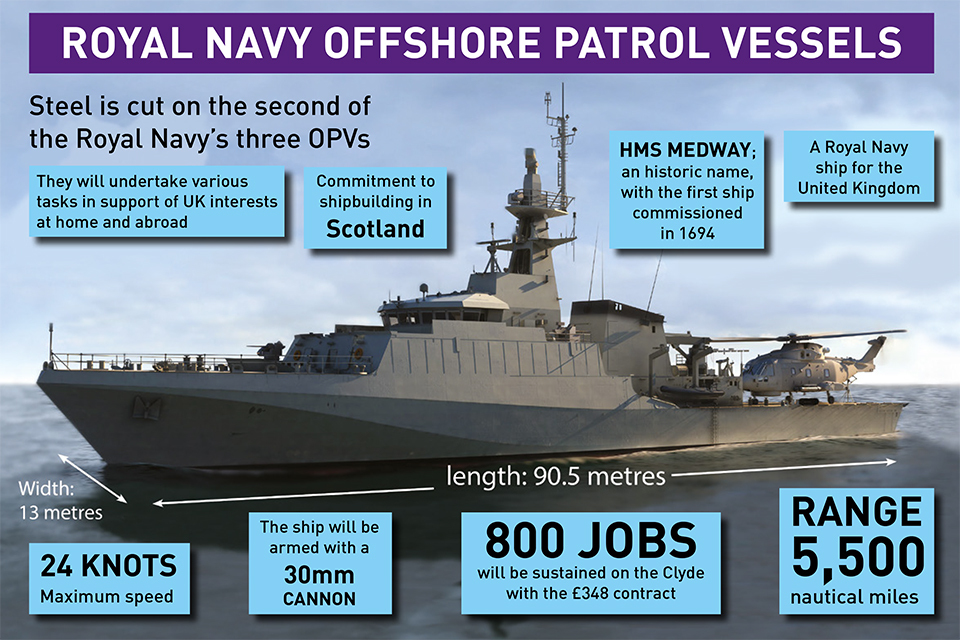 ROYAL NAVY OFFSHORE PATROL VESSELS

Steel is cut on the second of the Royal Navy's three OPVs

They will undertake various tasks in support of UK interests at home and abroad

Commitment to shipbuilding in Scotland

HMS MEDWAY; an historic name, with the first ship commissioned in 1694

A Royal Navy ship for the United Kingdom

Width: 13 metres

length: 90.5 metres

24 KNOTS
Maximum speed

The ship will be armed with a 30mm CANNON

800 JOBS
will be sustained on the Clyde with the £348 contract

RANGE 5,500
nautical miles