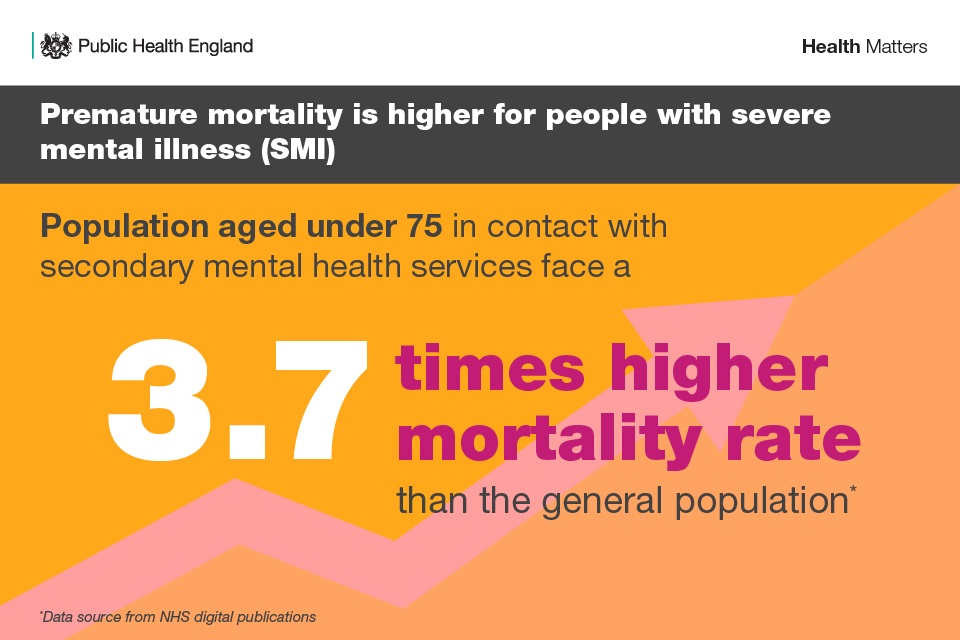 Public Health England

Health Matters

Premature mortality is higher for people with severe mental illness (SMI)

Population aged under 75 in contact with secondary mental health services face a

3.7 times higher mortality rate than the general population*

*Data source from NHS digital publications