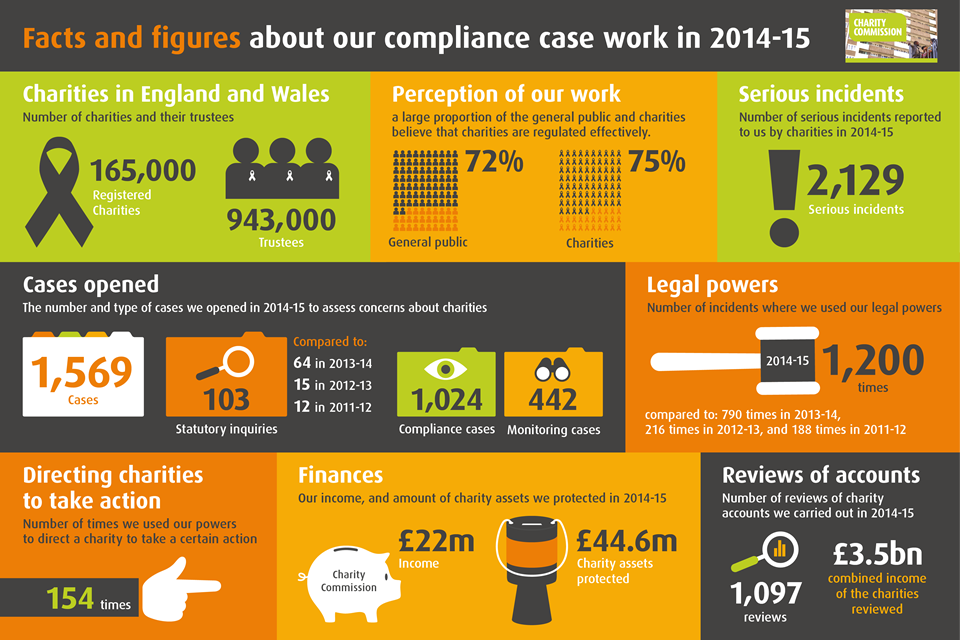 Facts and figures about our compliance case work in 2014-15

CHARITY COMMISSION

Charities in England and Wales
Number of charities and their trustees

165,000
Registered Charities

943,000
Trustees

Perception of our work
a large proportion of the general public and charities believe that charities are regulated effectively.

72%
General public

75%
Charities

Serious incidents
Number of serious incidents reported to us by charities in 2014-15

2,129
Serious incidents

Cases opened
The number and type of cases we opened in 2014-15 to assess concerns about charities

1,569
Cases

103
Statutory inquiries

Compared to:
64 in 2013-14
15 in 2012-13
12 in 2011-12

1,024
Compliance cases

442
Monitoring cases

Legal powers
Number of incidents where we used our legal powers

2014-15
1,200
times

compared to: 790 times in 2013-14, 216 times in 2012-13, and 188 times in 2011-12

Directing charities to take action
Number of times we used our powers to direct a charity to take a certain action

154 times

Finances
Our income, and amount of charity assets we protected in 2014-15

Charity Commission

£22m
Income

£44.6m
Charity assets protected

Reviews of accounts
Number of reviews of charity accounts we carried out in 2014-15

1,097
reviews

£3.5bn
combined income of the charities reviewed