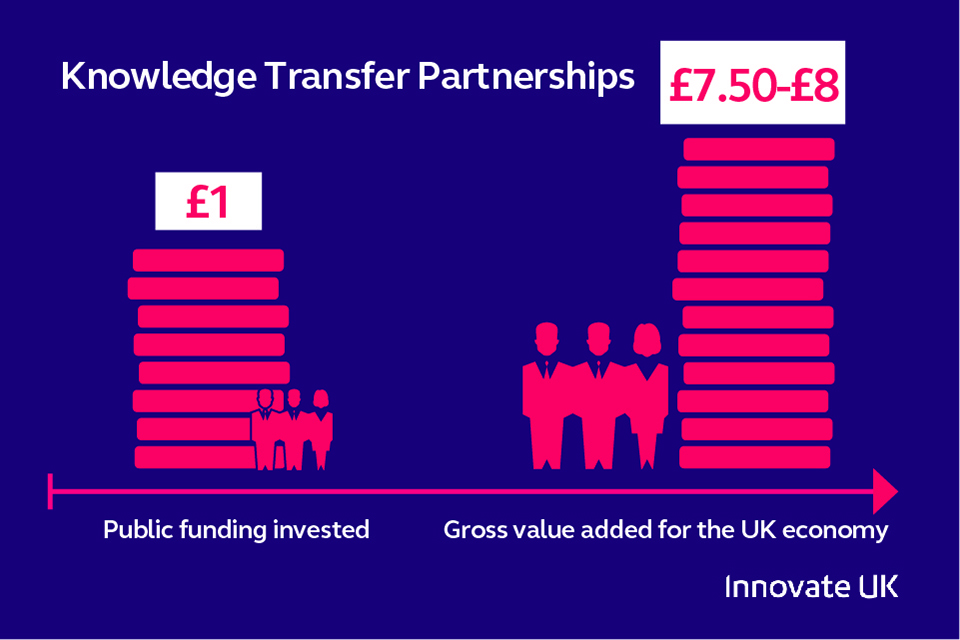 Knowledge Transfer Partnerships

£7.50-£8

£1

Public funding invested

Gross value added for the UK economy

Innovate UK