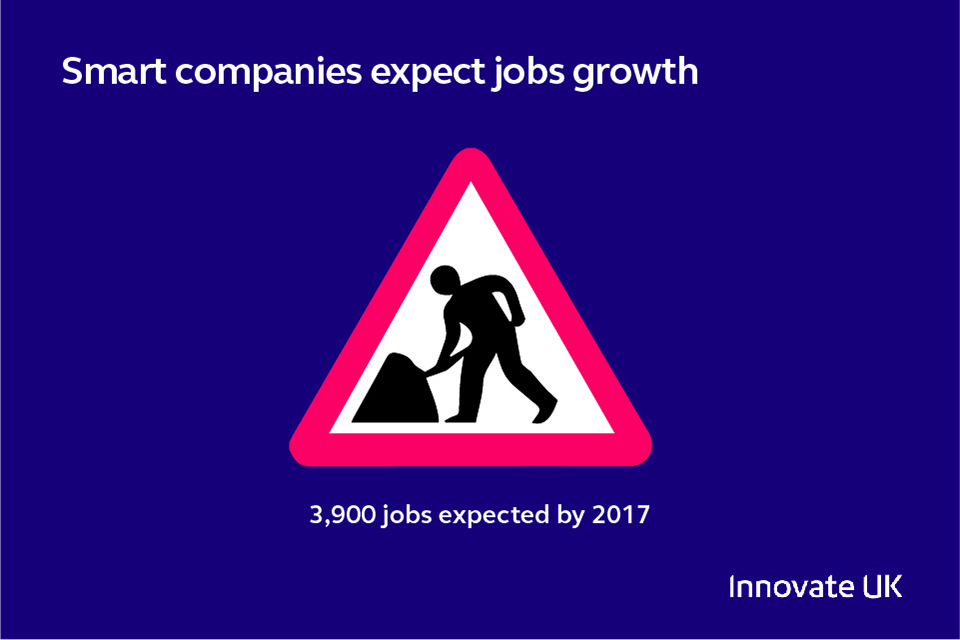 Smart companies expect jobs growth

3,900 jobs expected by 2017

Innovate UK