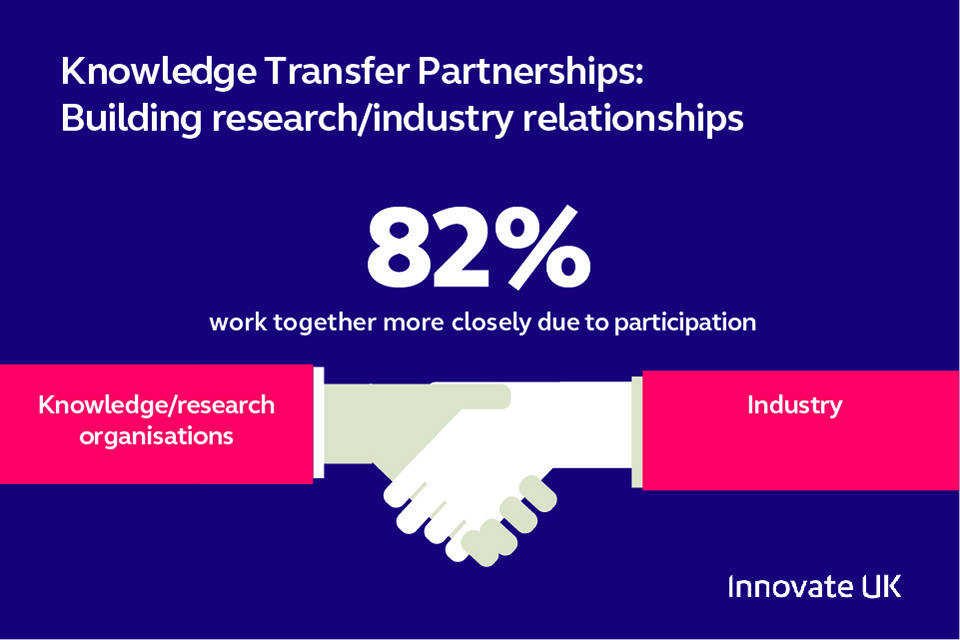 Knowledge Transfer Partnerships:
Building research/industry relationships

82%

work together more closely due to participation

Knowledge/research organisations

Industry

Innovate UK