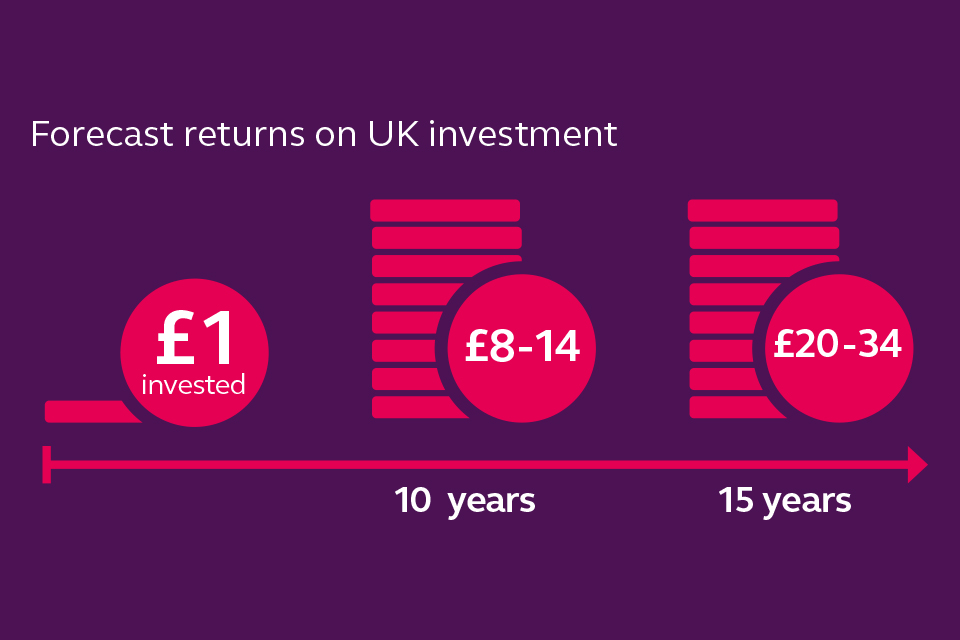 Forecast returns on UK investment

£1
invested

£8-14

£20-34

10 years

15 years