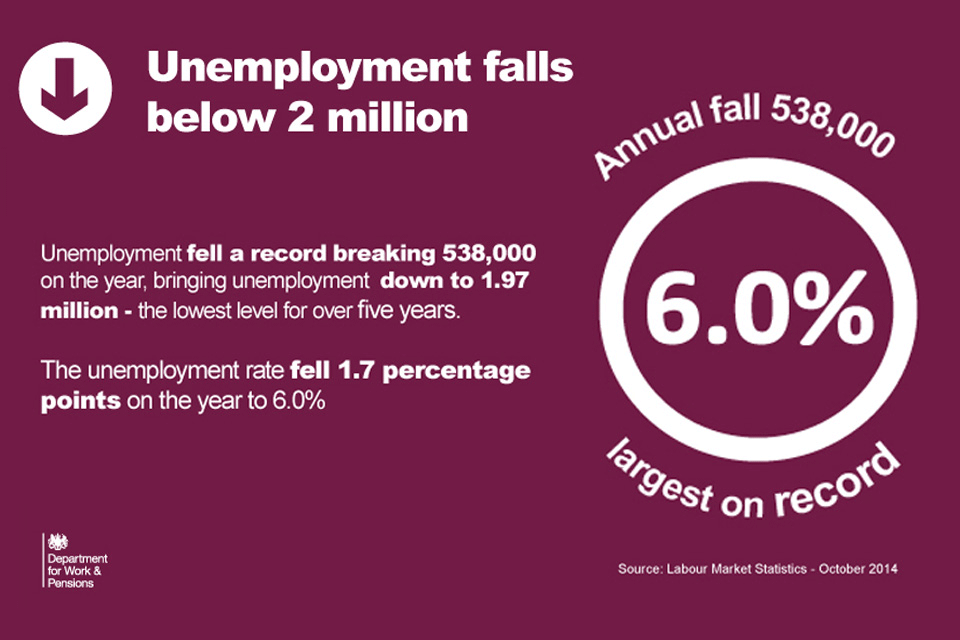 Unemployment falls below 2 million

Unemployment fell a record breaking 538,000 on the year, bringing unemployment down to 1.97 million - the lowest level for over five years.

The unemployment rate fell 1.7 percentage points on the year to 6.0%

Annual fall 538,000

6.0%

largest on record

Department for Work & Pensions

Source: Labour Market Statistics - October 2014