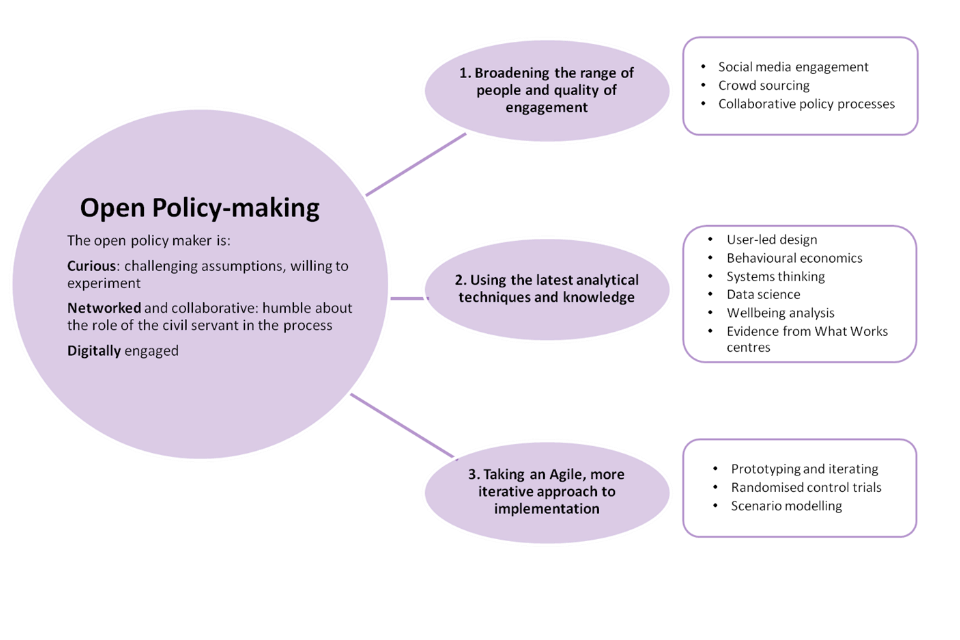 Open Policy-making

The open policy maker is:

Curious: challenging assumptions, willing to experiment

Networked and collaborative: humble about the role of the civil servant in the process

Digitally engaged

1. Broadening the range of people and quality of engagement

- Social media engagement
- Crowd sourcing
- Collaborative policy processes

2. Using the latest analytical techniques and knowledge

- User-led design
- Behavioural economics
- Systems thinking
- Data science
- Wellbeing analysis
- Evidence from What Works centres

3. Taking an Agile, more iterative approach to implementation

- Prototyping and iterating
- Randomised control trials
- Scenario modelling