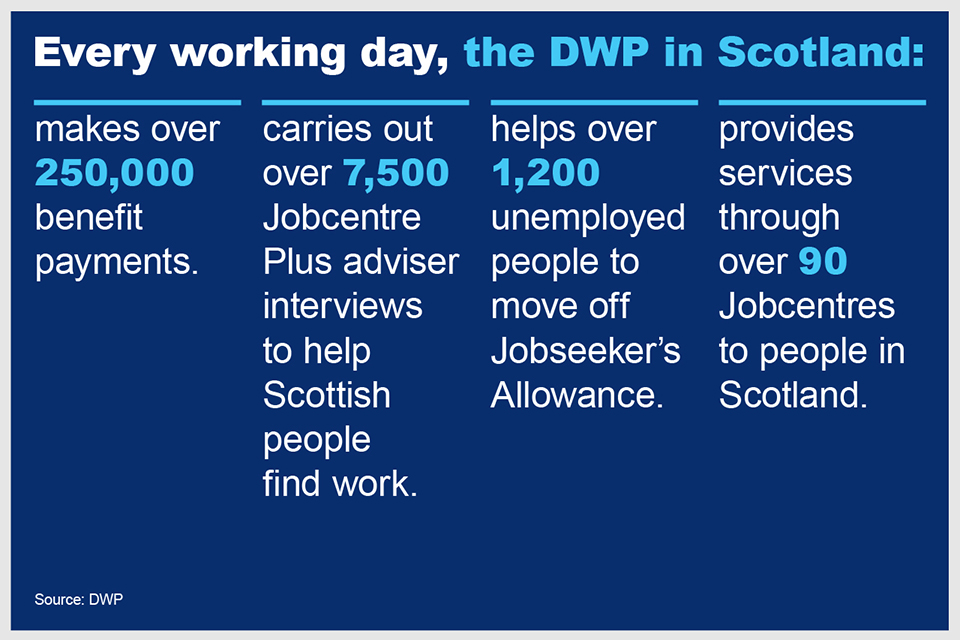 Every working day, the DWP in Scotland:

makes over 250,000 benefit payments.

carries out over 7,500 Jobcentre Plus adviser interviews to help Scottish people find work.

helps over 1,200 unemployed people to move off Jobseeker's Allowance.

provides services through over 90 Jobcentres to people in Scotland.

Source: DWP