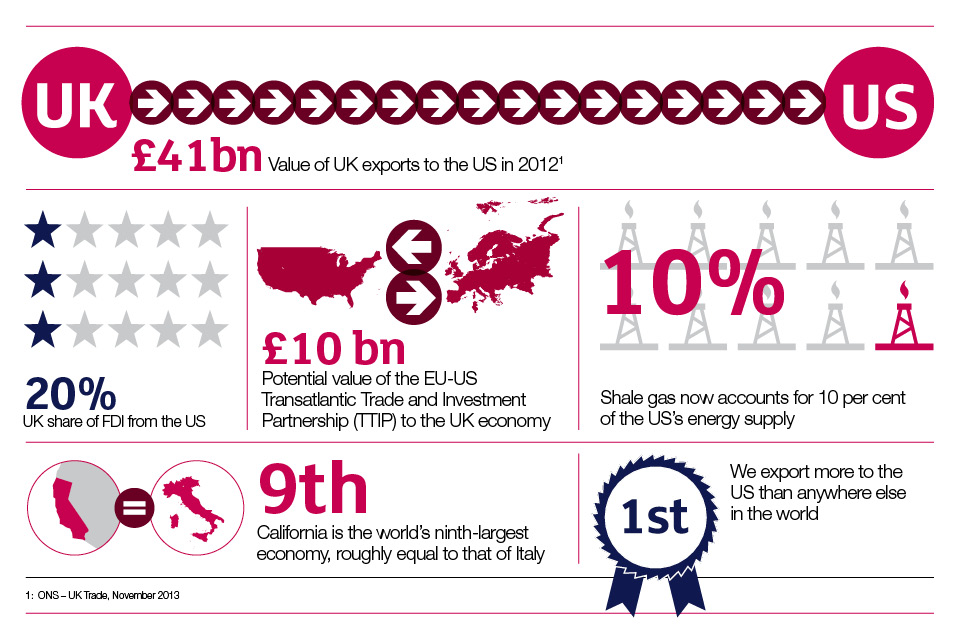 UK

US

£41bn Value of UK exports to the US in 2012$^1$

20%
UK share of FDI from the US

£10 bn
Potential value of the EU-US Transatlantic Trade and Investment Partnership (TTIP) to the UK economy

10%

Shale gas now accounts for 10 per cent of the US's energy supply

9th
California is the world's ninth-largest economy, roughly equal to that of Italy

1st

We export more to the US than anywhere else in the world

1: ONS – UK Trade, November 2013