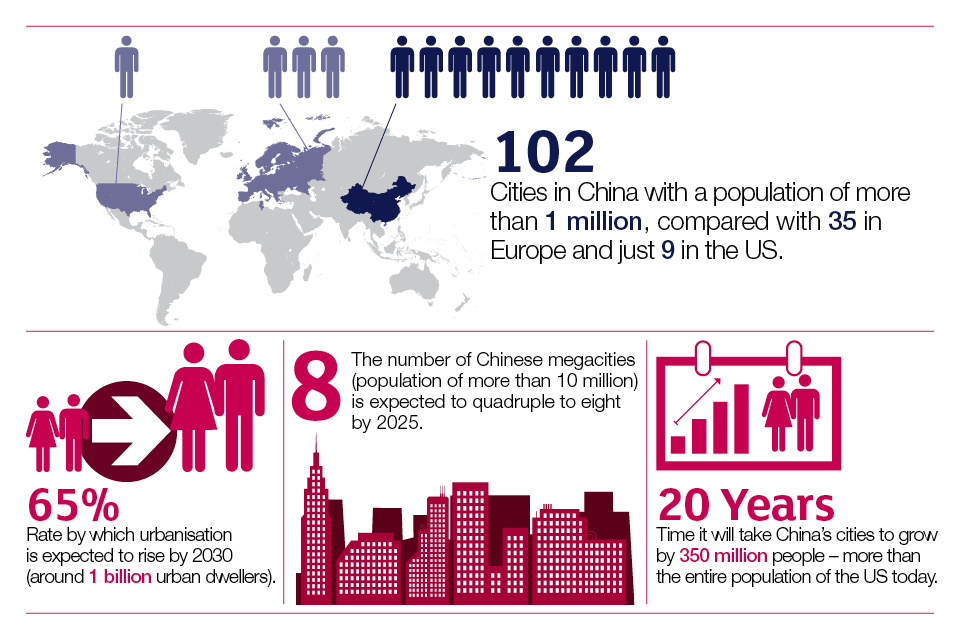 102
Cities in China with a population of more than 1 million, compared with 35 in Europe and just 9 in the US.

65%
Rate by which urbanisation is expected to rise by 2030 (around 1 billion urban dwellers).

8
The number of Chinese megacities (population of more than 10 million) is expected to quadruple to eight by 2025.

20 Years
Time it will take China's cities to grow by 350 million people – more than the entire population of the US today.