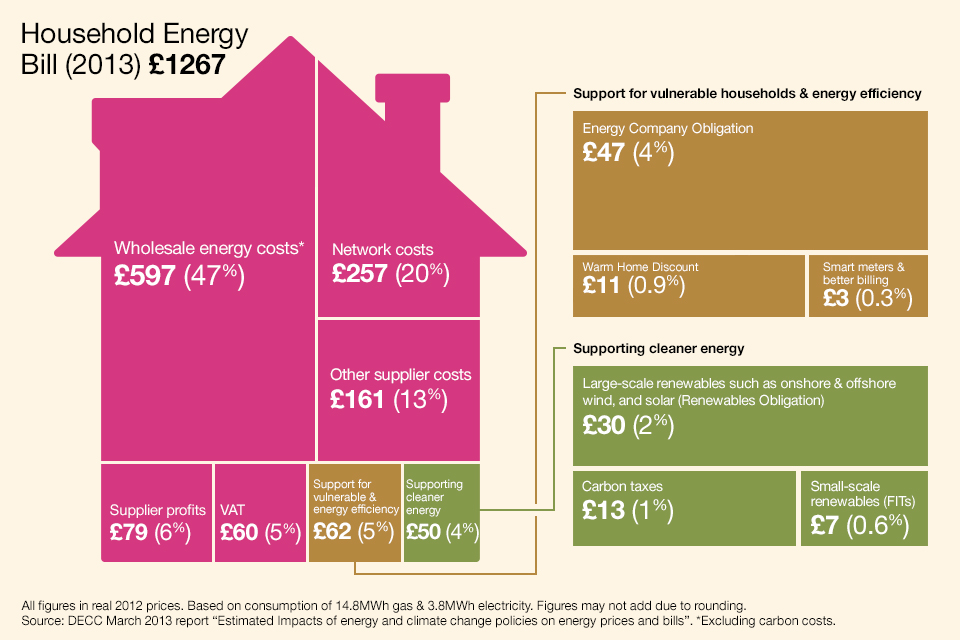 Household Energy Bill (2013) £1267

Wholesale energy costs*
£597 (47%)

Network costs
£257 (20%)

Other supplier costs
£161 (13%)

Supplier profits
£79 (6%)

VAT
£60 (5%)

Support for vulnerable & energy efficiency
£62 (5%)

Supporting cleaner energy
£50 (4%)

Support for vulnerable households & energy efficiency

Energy Company Obligation
£47 (4%)

Warm Home Discount
£11 (0.9%)

Smart meters & better billing
£3 (0.3%)

Supporting cleaner energy

Large-scale renewables such as onshore & offshore wind, and solar (Renewables Obligation)
£30 (2%)

Carbon taxes
£13 (1%)

Small-scale renewables (FITs)
£7 (0.6%)

All figures in real 2012 prices. Based on consumption of 14.8MWh gas & 3.8MWh electricity. Figures may not add due to rounding.
Source: DECC March 2013 report "Estimated Impacts of energy and climate change policies on energy prices and bills". *Excluding carbon costs.