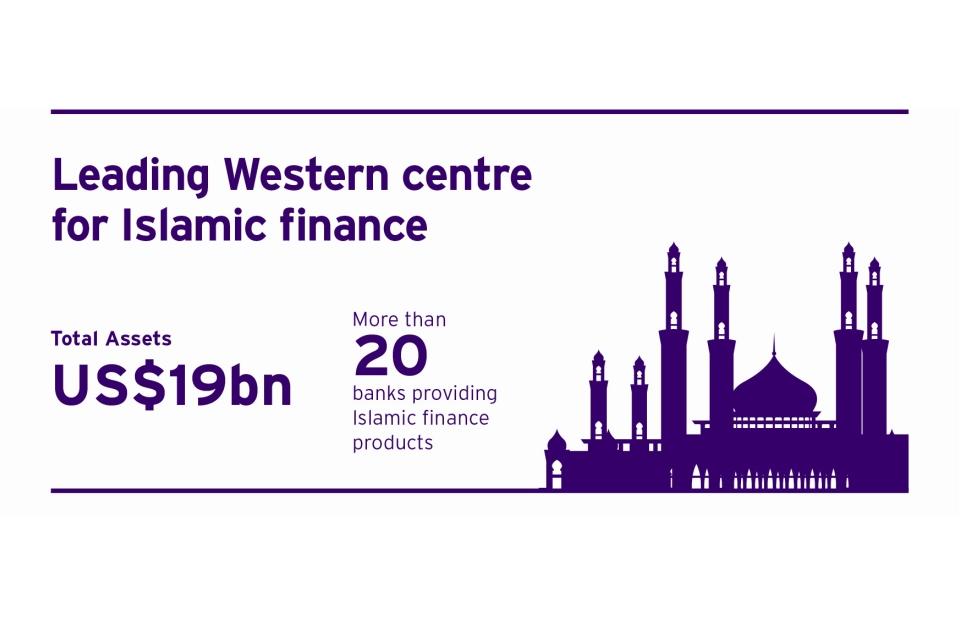 Leading Western centre for Islamic finance

Total Assets
US$19bn

More than
20
banks providing Islamic finance products