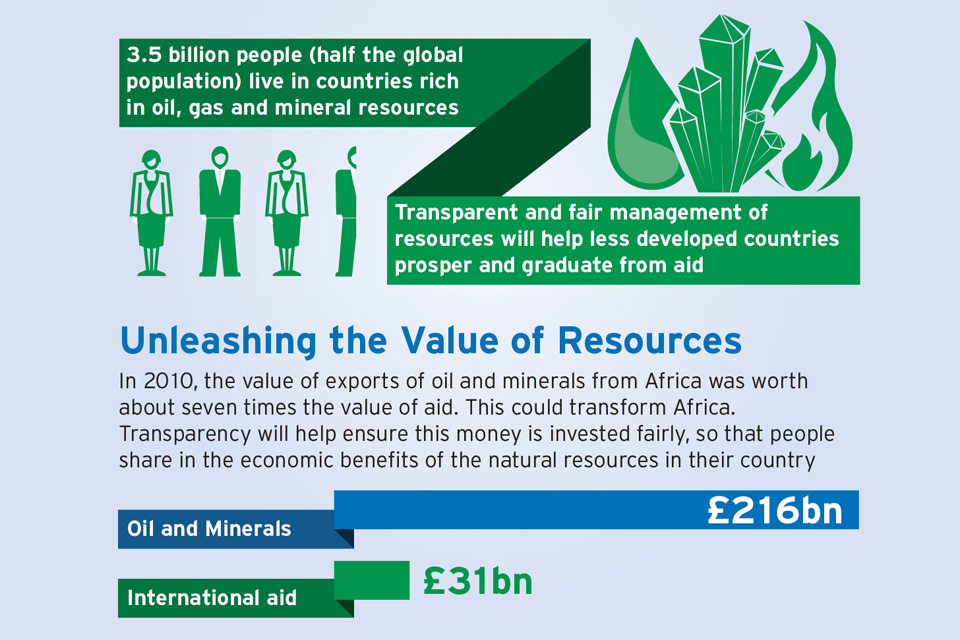 3.5 billion people (half the global population) live in countries rich in oil, gas and mineral resources

Transparent and fair management of resources will help less developed countries prosper and graduate from aid

Unleashing the Value of Resources

In 2010, the value of exports of oil and minerals from Africa was worth about seven times the value of aid. This could transform Africa. Transparency will help ensure this money is invested fairly, so that people share in the economic benefits of the natural resources in their country

Oil and Minerals

£216bn

International aid

£31bn